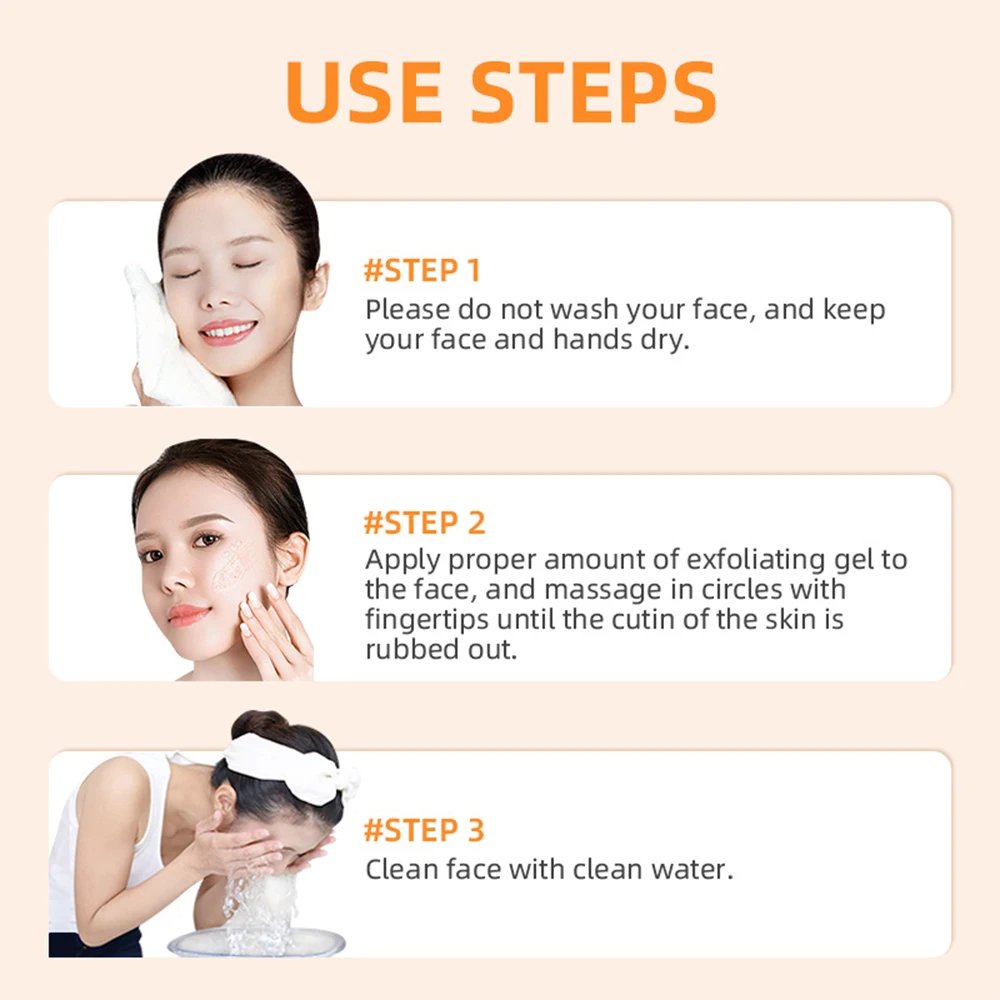 USE STEPS

#STEP 1
Please do not wash your face, and keep your face and hands dry.

#STEP 2
Apply proper amount of exfoliating gel to the face, and massage in circles with fingertips until the cutin of the skin is rubbed out.

#STEP 3
Clean face with clean water.